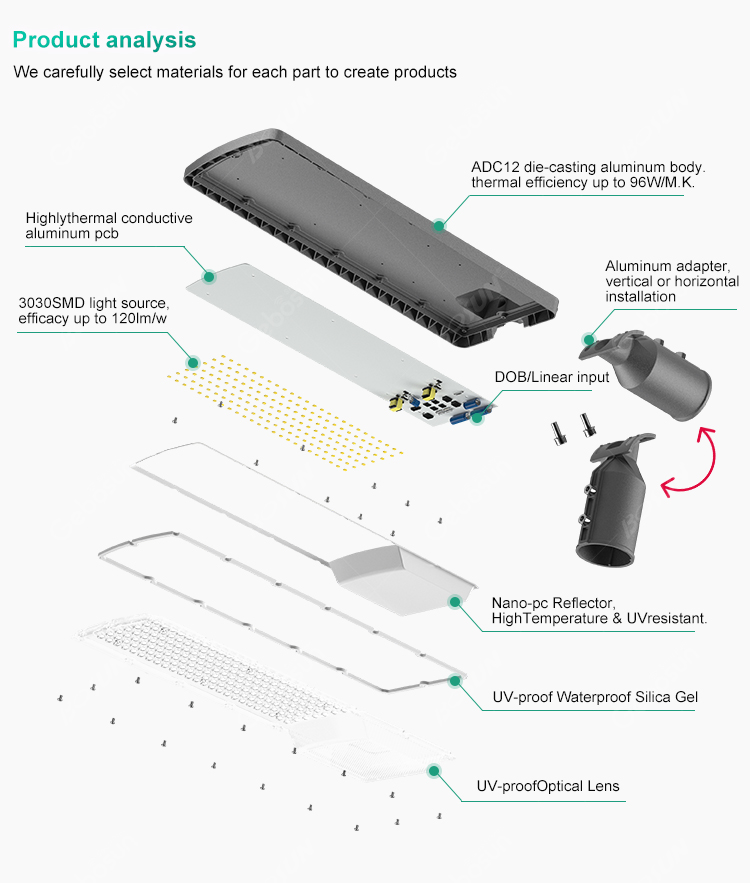 Product analysis

We carefully select materials for each part to create products

ADC12 die-casting aluminum body. thermal efficiency up to 96W/M.K.

Highlythermal conductive aluminum pcb

Aluminum adapter, vertical or horizontal installation

3030SMD light source, efficacy up to 120lm/w

DOB/Linear input

Nano-pc Reflector, HighTemperature & UVresistant.

UV-proof Waterproof Silica Gel

UV-proofOptical Lens